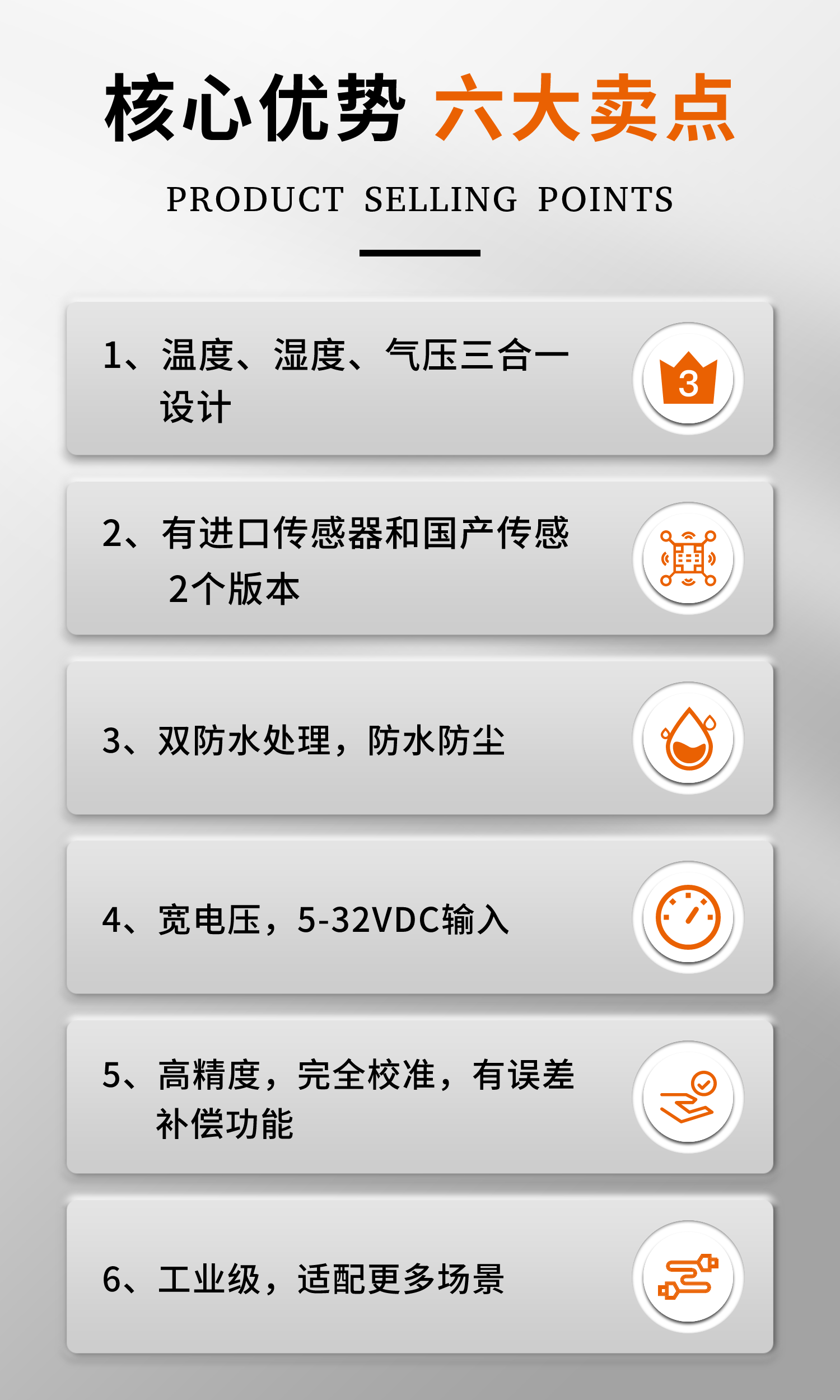 核心优势 六大卖点

PRODUCT SELLING POINTS

1、温度、湿度、气压三合一设计

3

2、有进口传感器和国产传感2个版本

3、双防水处理，防水防尘

4、宽电压，5-32VDC输入

5、高精度，完全校准，有误差补偿功能

6、工业级，适配更多场景